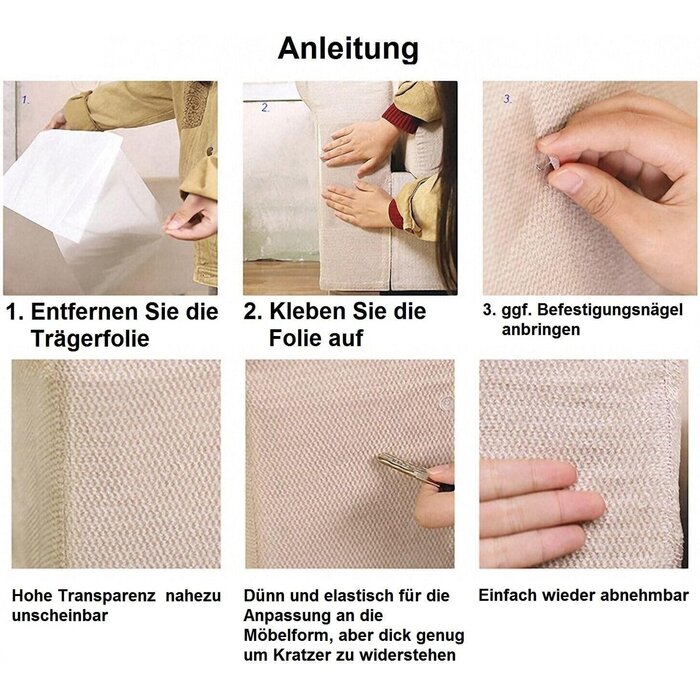 Anleitung

1.

2.

3.

1. Entfernen Sie die Trägerfolie

2. Kleben Sie die Folie auf

3. ggf. Befestigungsnägel anbringen

Hohe Transparenz nahezu unscheinbar

Dünn und elastisch für die Anpassung an die Möbelform, aber dick genug um Kratzer zu widerstehen

Einfach wieder abnehmbar