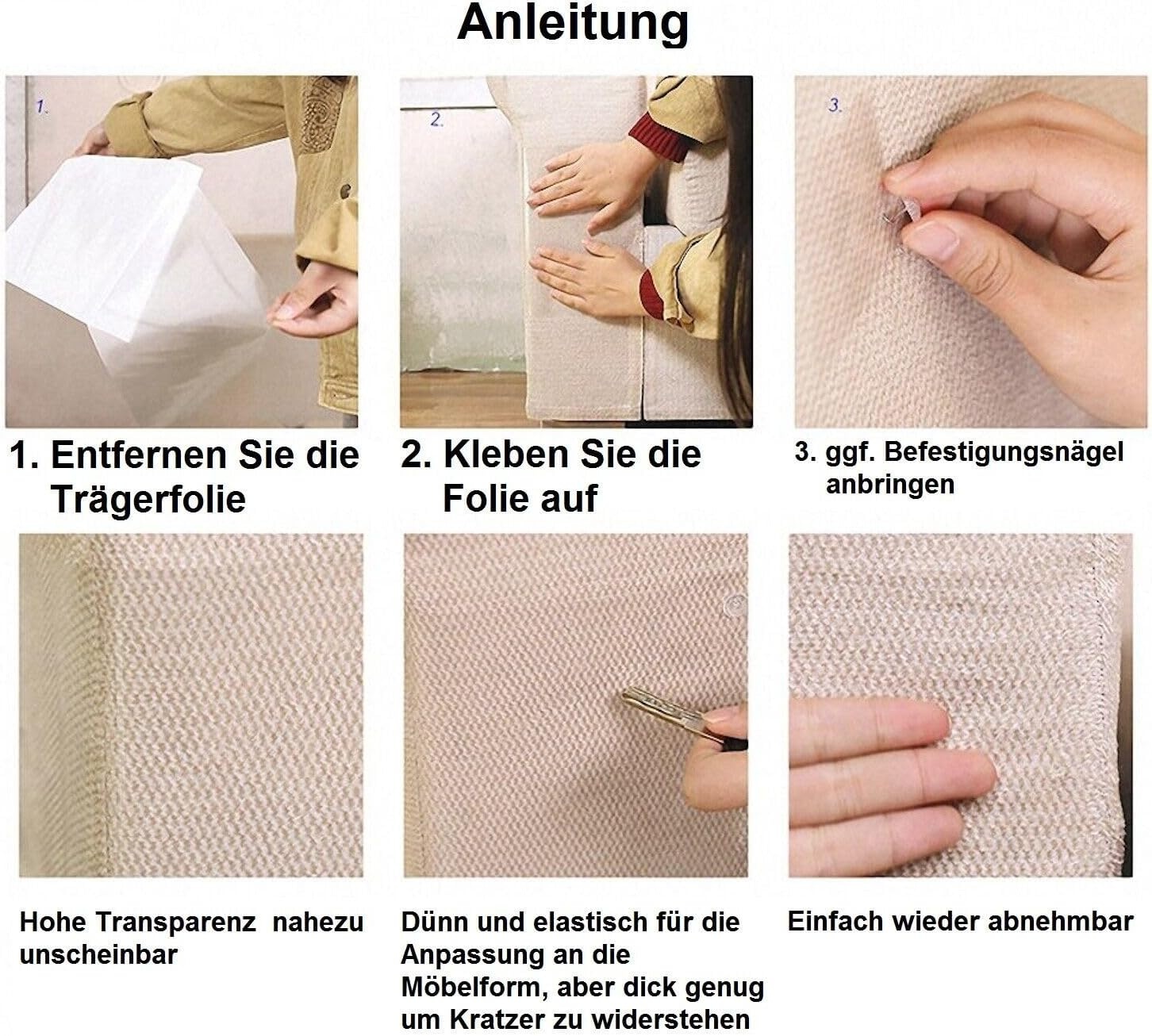 Anleitung

1.

2.

3.

1. Entfernen Sie die Trägerfolie

2. Kleben Sie die Folie auf

3. ggf. Befestigungsnägel anbringen

Hohe Transparenz nahezu unscheinbar

Dünn und elastisch für die Anpassung an die Möbelform, aber dick genug um Kratzer zu widerstehen

Einfach wieder abnehmbar