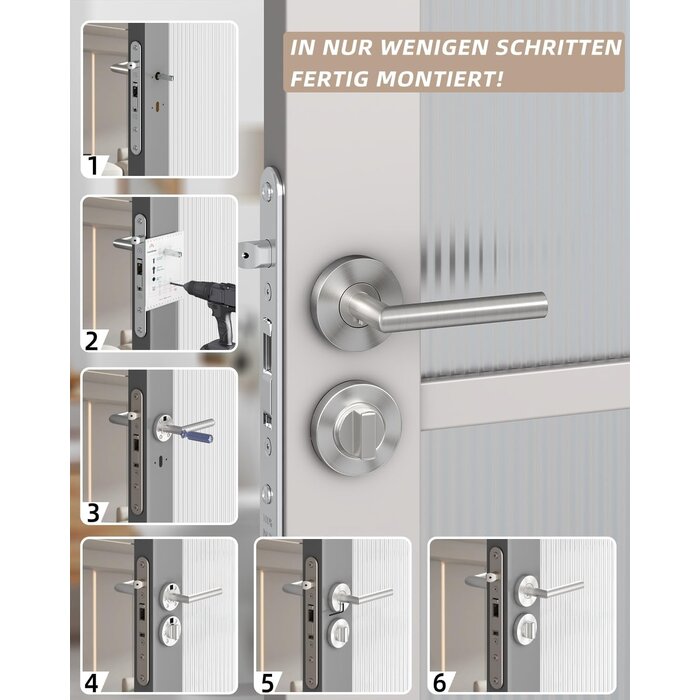 IN NUR WENIGEN SCHRITTEN FERTIG MONTIERT!

1

2

3

4

5

6