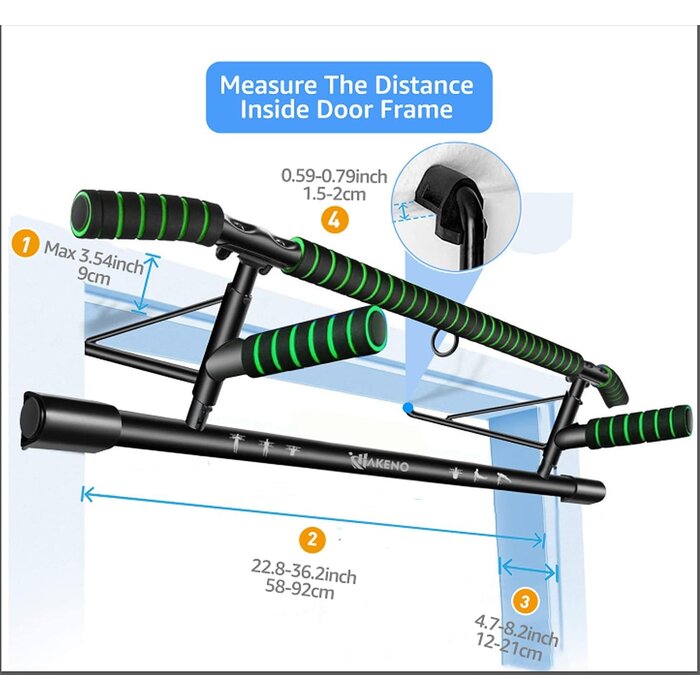 Measure The Distance
Inside Door Frame

0.59-0.79inch
1.5-2cm

4

1 Max 3.54inch
9cm

AKENO

2

22.8-36.2inch
58-92cm

3

4.7-8.2inch
12-21cm