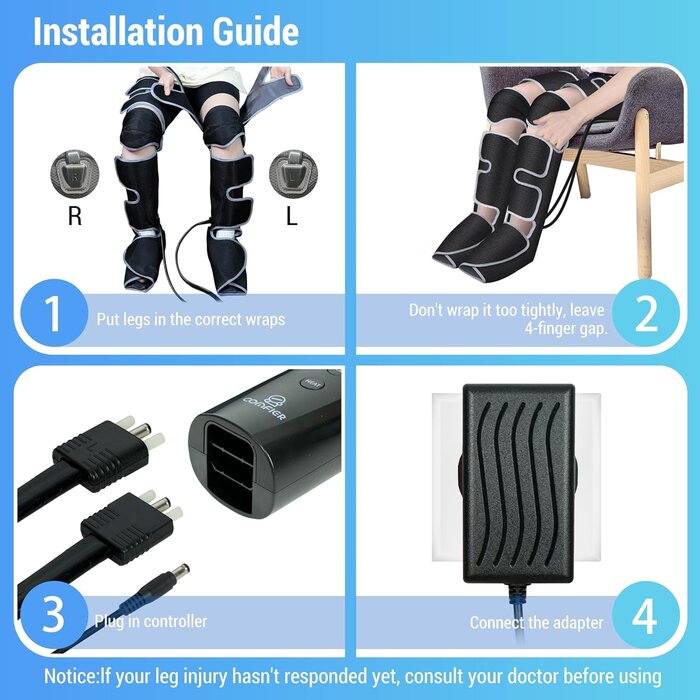 Installation Guide

R

L

1 Put legs in the correct wraps

Don't wrap it too tightly, leave 4-finger gap. 2

HEAT

COMFIER

3 Plug in controller

Connect the adapter 4

Notice:If your leg injury hasn't responded yet, consult your doctor before using