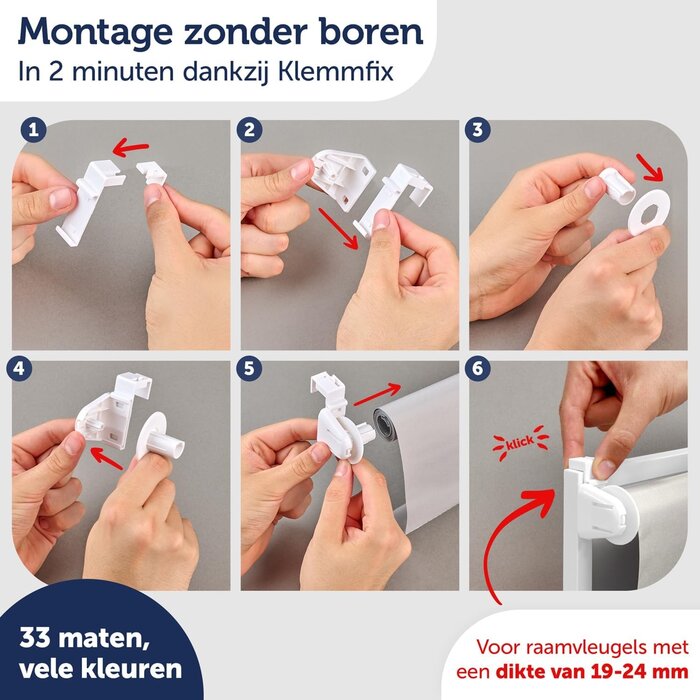 Montage zonder boren
In 2 minuten dankzij Klemmfix

1

2

3

4

5

6

klick

33 maten, vele kleuren

Voor raamvleugels met een dikte van 19-24 mm