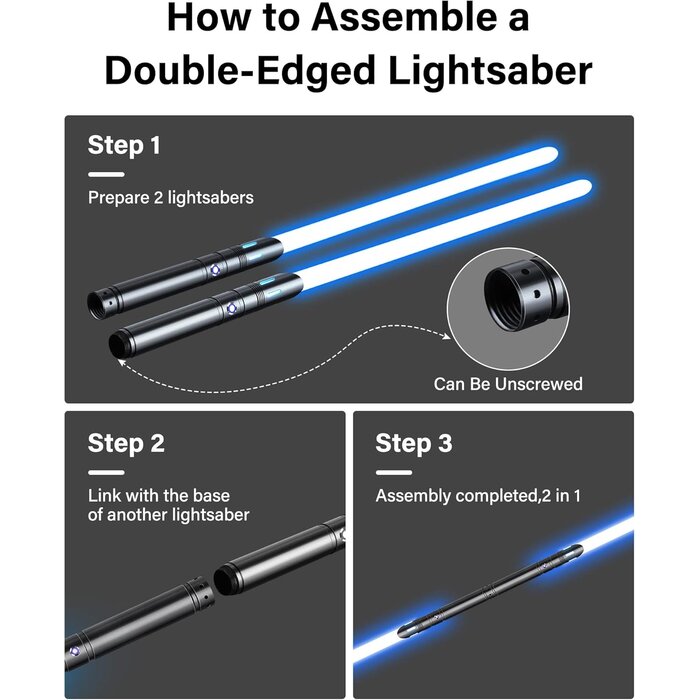 How to Assemble a Double-Edged Lightsaber

Step 1

Prepare 2 lightsabers

Can Be Unscrewed

Step 2

Link with the base of another lightsaber

Step 3

Assembly completed,2 in 1