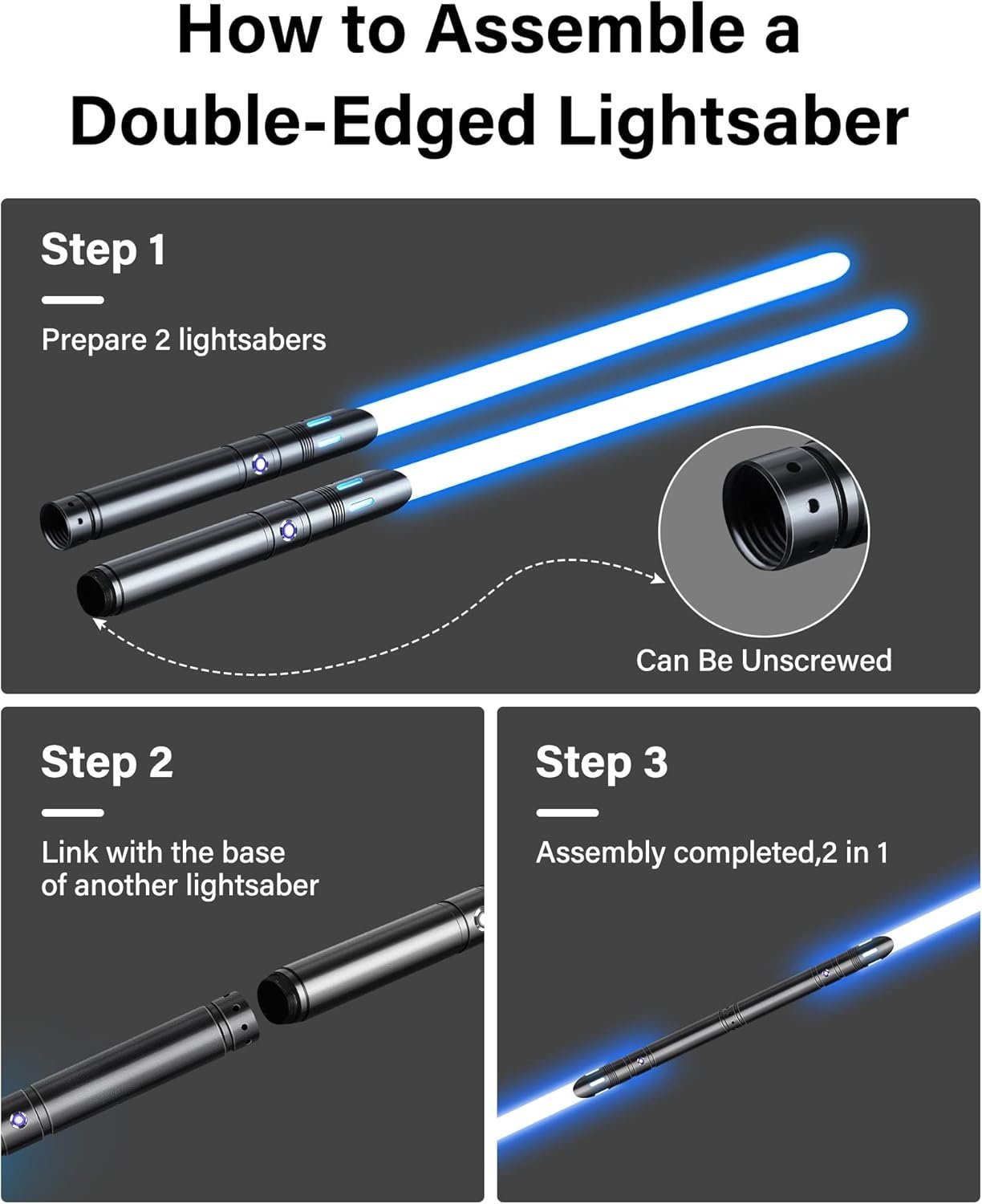 How to Assemble a Double-Edged Lightsaber

Step 1

Prepare 2 lightsabers

Can Be Unscrewed

Step 2

Link with the base of another lightsaber

Step 3

Assembly completed,2 in 1