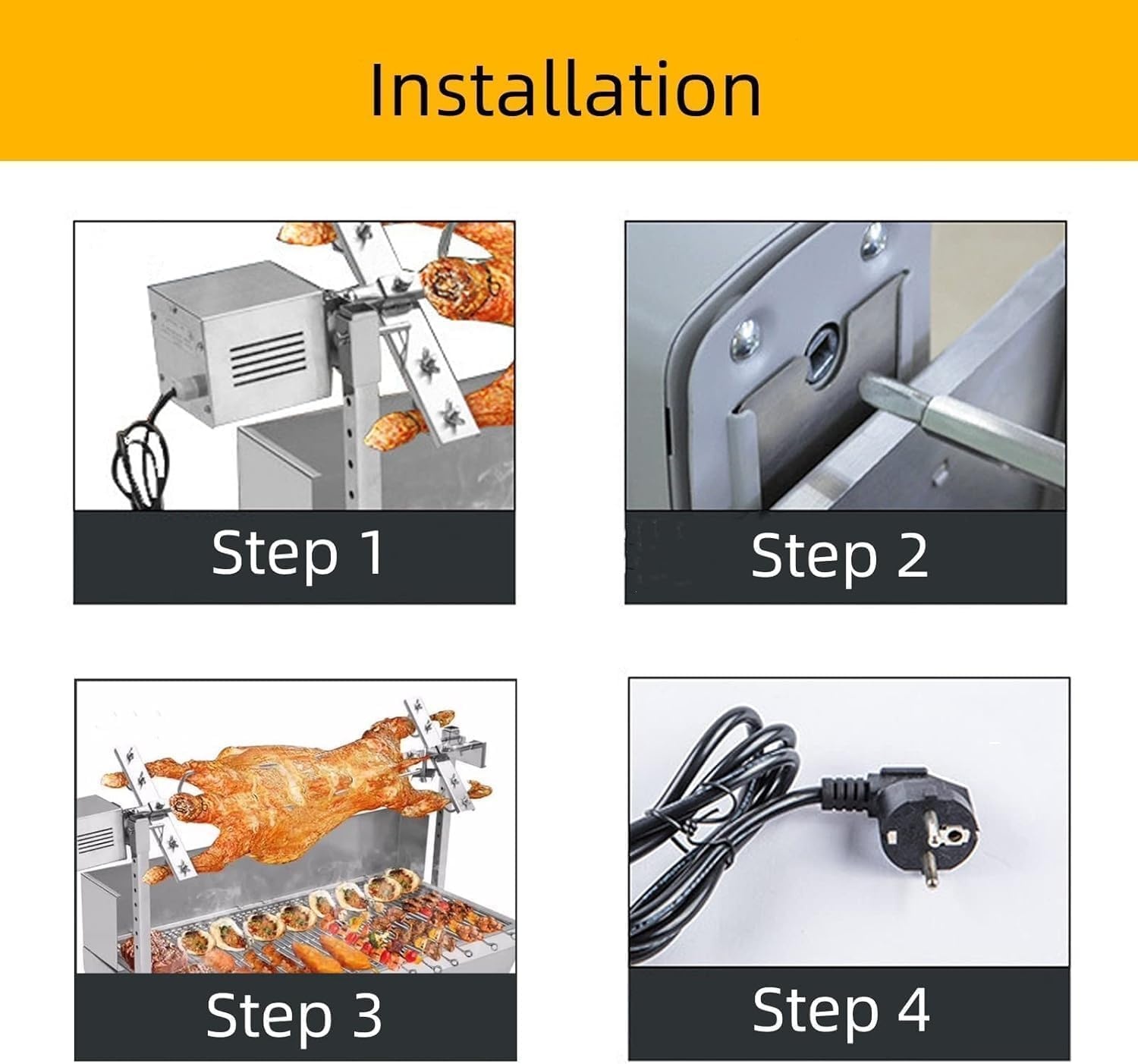 Installation

Step 1

Step 2

Step 3

Step 4