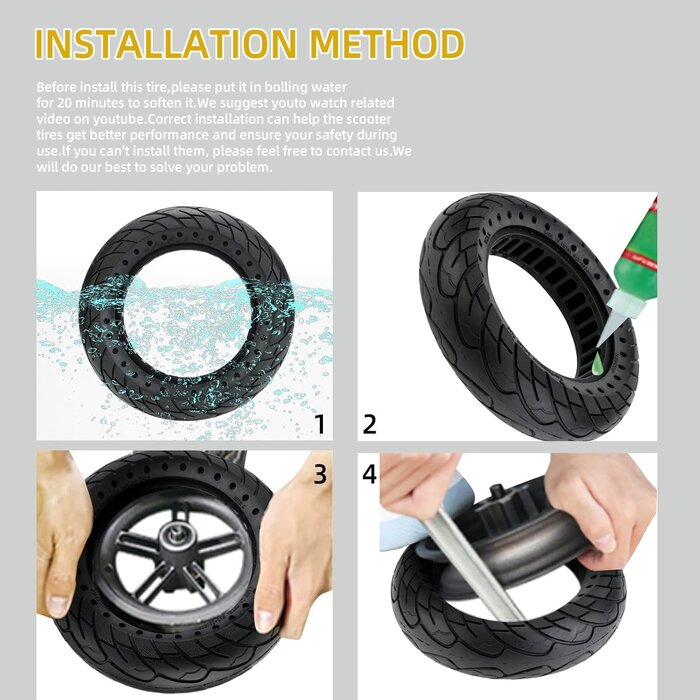 INSTALLATION METHOD

Before install this tire,please put it in bolling water for 20 minutes to soften it.We suggest youto watch related video on youtube.Correct installation can help the scooter tires get better performance and ensure your safety during use.If you can't install them, please feel free to contact us.We will do our best to solve your problem.

1

2

3

4