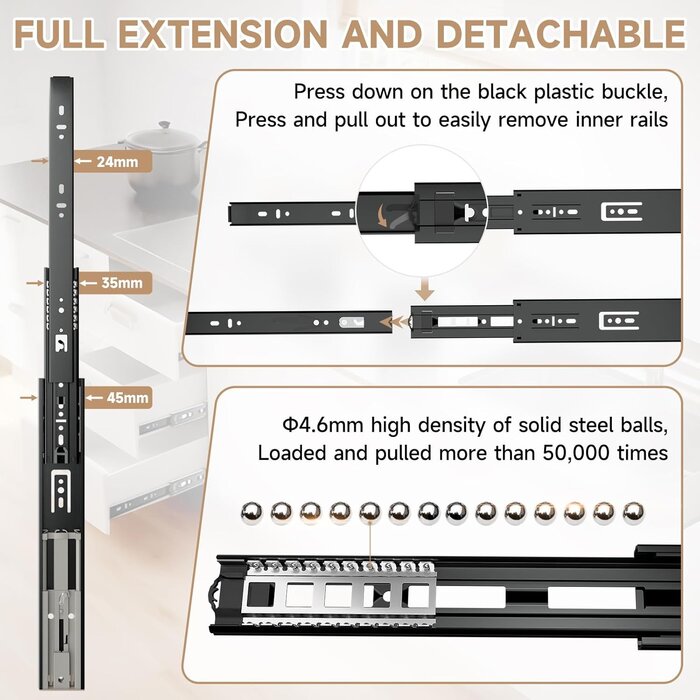 FULL EXTENSION AND DETACHABLE

24mm

35mm

45mm

Press down on the black plastic buckle,
Press and pull out to easily remove inner rails

Φ4.6mm high density of solid steel balls,
Loaded and pulled more than 50,000 times