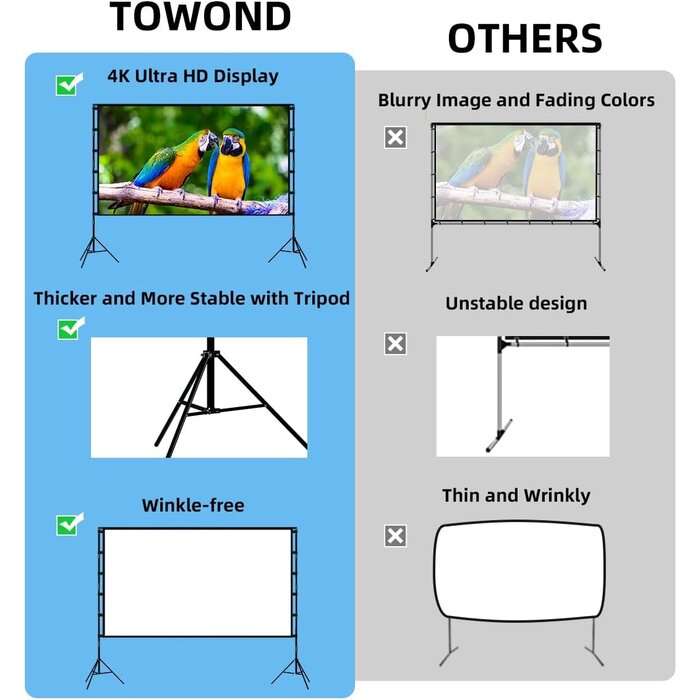 TOWOND

4K Ultra HD Display

Thicker and More Stable with Tripod

Winkle-free

OTHERS

Blurry Image and Fading Colors

Unstable design

Thin and Wrinkly