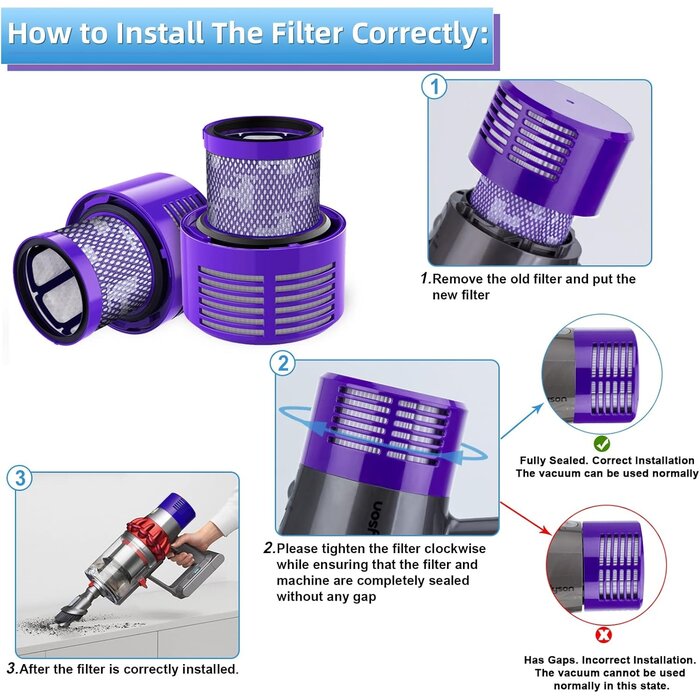 How to Install The Filter Correctly:

1

1.Remove the old filter and put the new filter

2

2.Please tighten the filter clockwise while ensuring that the filter and machine are completely sealed without any gap

Fully Sealed. Correct Installation
The vacuum can be used normally

Has Gaps. Incorrect Installation.
The vacuum cannot be used normally in this state.

3

3.After the filter is correctly installed.