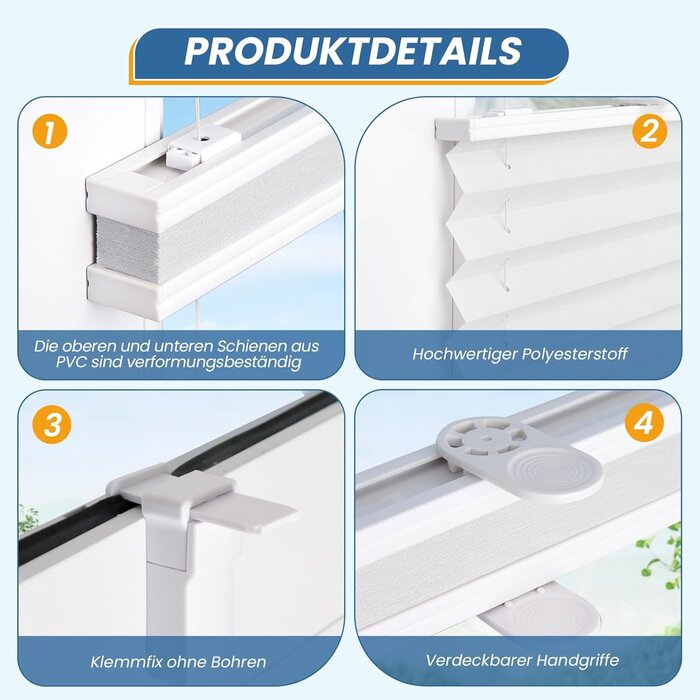 PRODUKTDETAILS

1

Die oberen und unteren Schienen aus PVC sind verformungsbeständig

2

Hochwertiger Polyesterstoff

3

Klemmfix ohne Bohren

4

Verdeckbarer Handgriffe