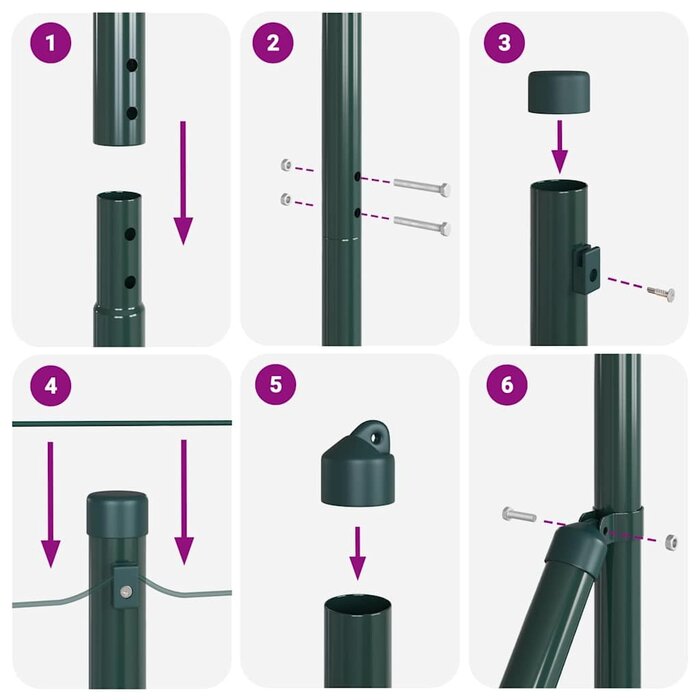 1

2

3

4

5

6