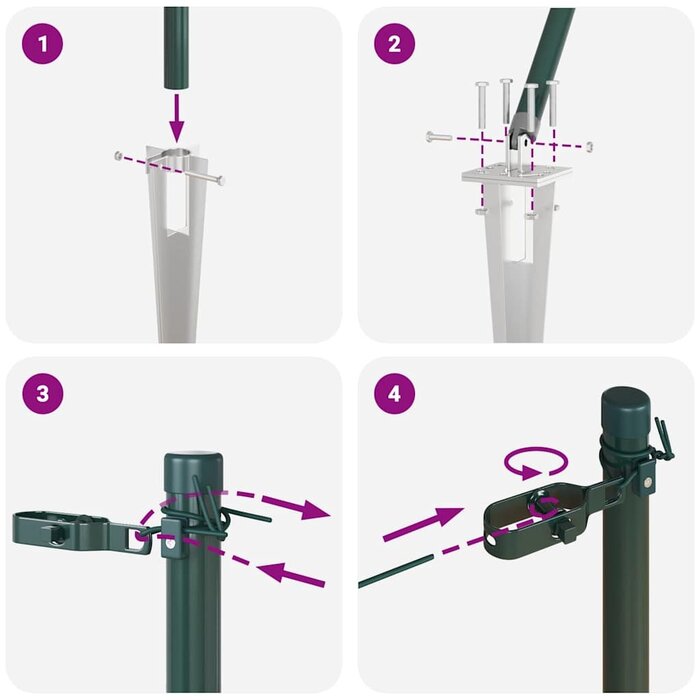 1

2

3

4