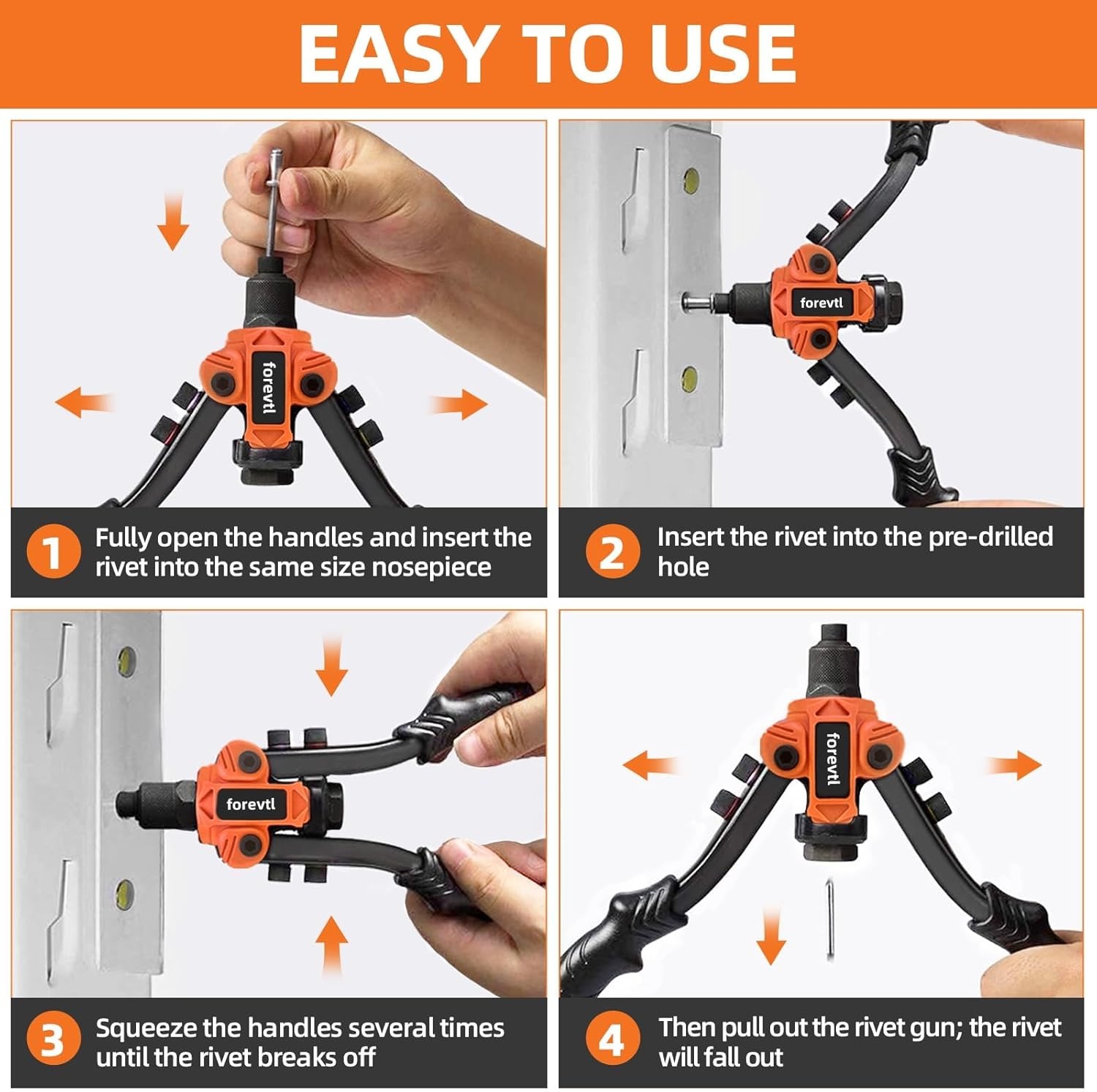 EASY TO USE

forevtl

1 Fully open the handles and insert the rivet into the same size nosepiece

forevtl

2 Insert the rivet into the pre-drilled hole

forevtl

3 Squeeze the handles several times until the rivet breaks off

forevtl

4 Then pull out the rivet gun; the rivet will fall out