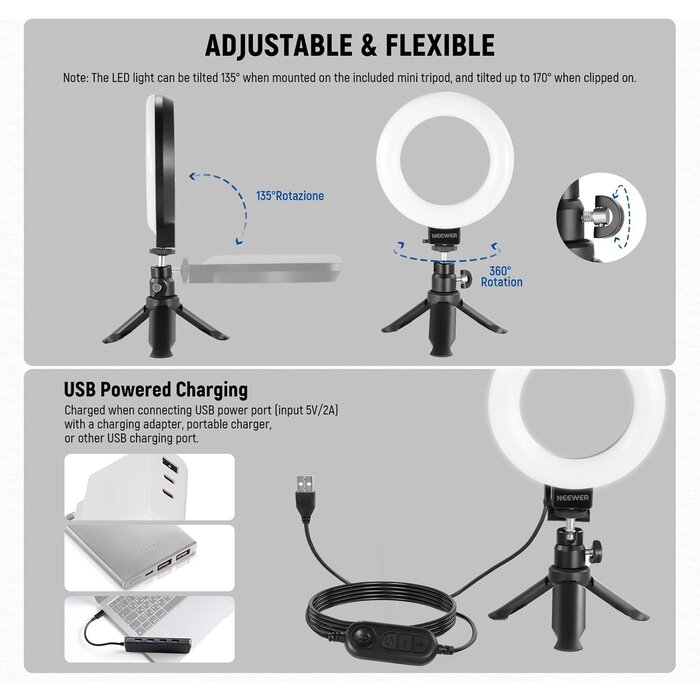 ADJUSTABLE & FLEXIBLE

Note: The LED light can be tilted 135° when mounted on the included mini tripod, and tilted up to 170° when clipped on.

135°Rotazione

NEEWER

360° Rotation

USB Powered Charging

Charged when connecting USB power port (input 5V/2A) with a charging adapter, portable charger, or other USB charging port.

NEEWER