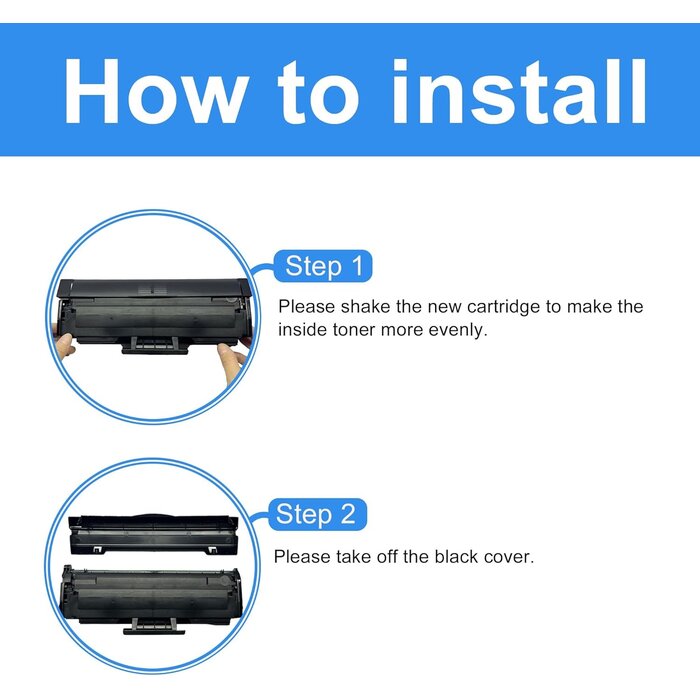 How to install

Step 1

Please shake the new cartridge to make the inside toner more evenly.

Step 2

Please take off the black cover.