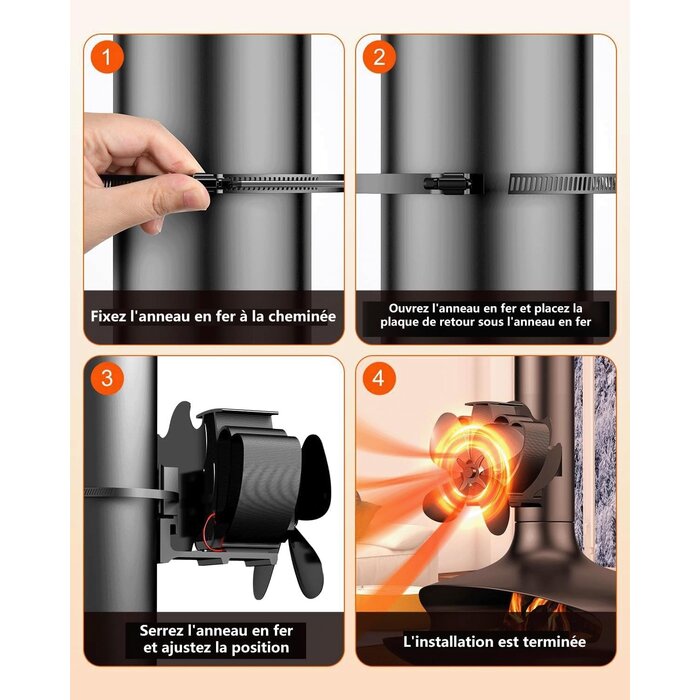 1

Fixez l'anneau en fer à la cheminée

2

Ouvrez l'anneau en fer et placez la plaque de retour sous l'anneau en fer

3

Serrez l'anneau en fer et ajustez la position

4

L'installation est terminée