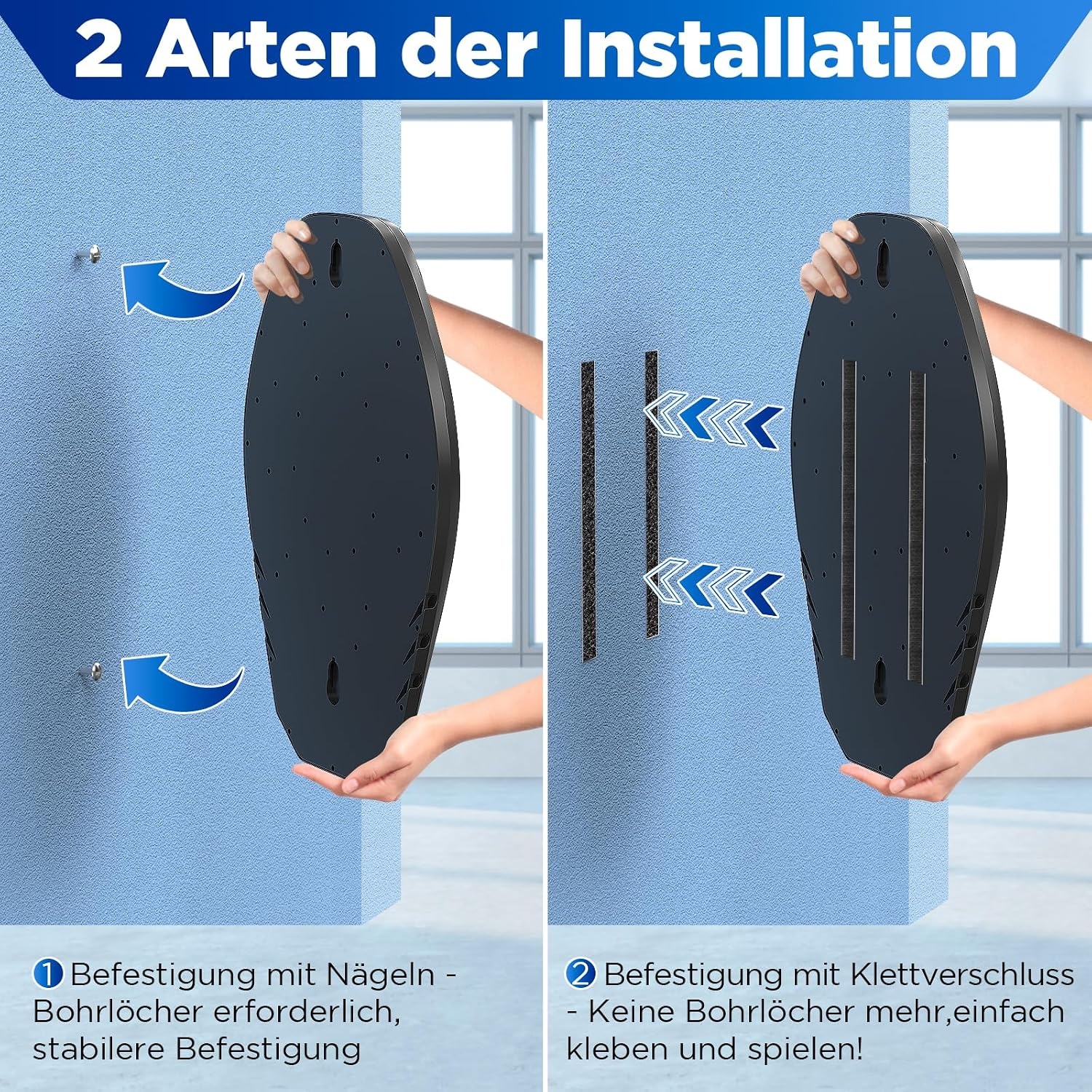 2 Arten der Installation

1 Befestigung mit Nägeln - Bohrlöcher erforderlich, stabilere Befestigung

2 Befestigung mit Klettverschluss - Keine Bohrlöcher mehr,einfach kleben und spielen!