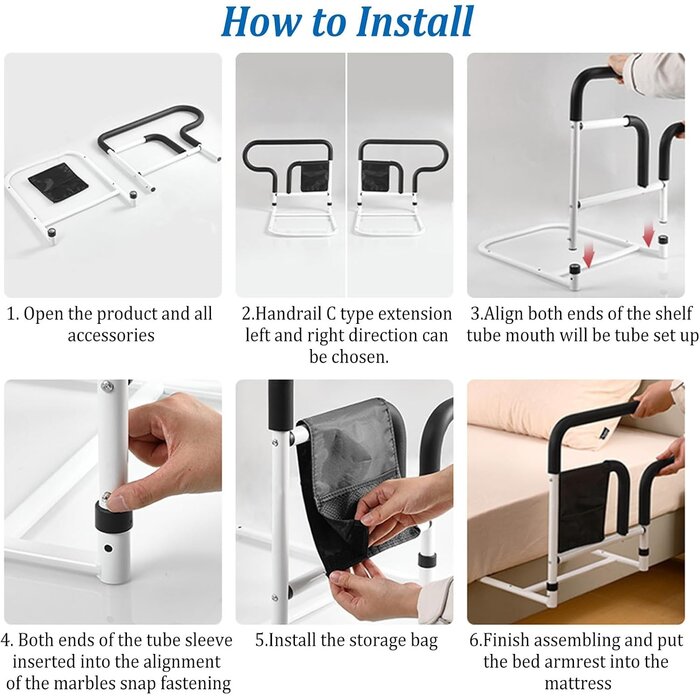 How to Install

1. Open the product and all accessories

2.Handrail C type extension left and right direction can be chosen.

3.Align both ends of the shelf tube mouth will be tube set up

4. Both ends of the tube sleeve inserted into the alignment of the marbles snap fastening

5.Install the storage bag

6.Finish assembling and put the bed armrest into the mattress