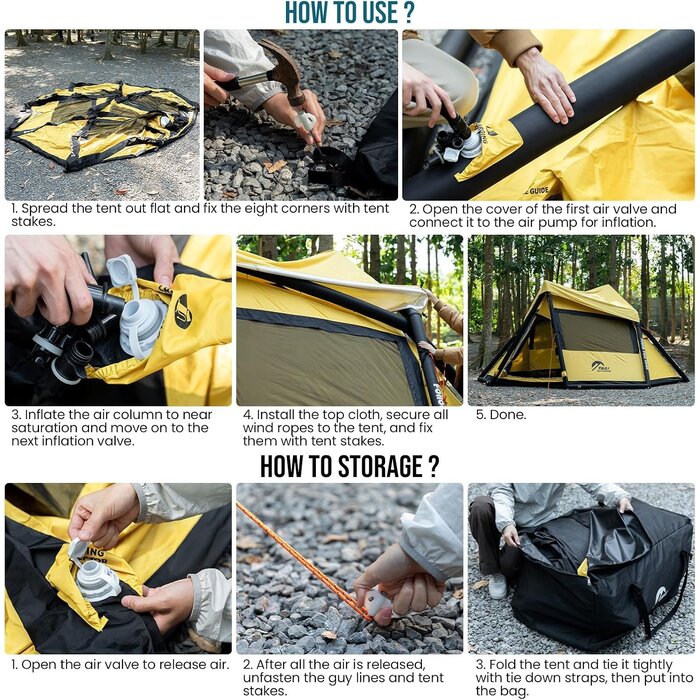 HOW TO USE ?

1. Spread the tent out flat and fix the eight corners with tent stakes.

2. Open the cover of the first air valve and connect it to the air pump for inflation.

3. Inflate the air column to near saturation and move on to the next inflation valve.

4. Install the top cloth, secure all wind ropes to the tent, and fix them with tent stakes.

5. Done.

HOW TO STORAGE ?

1. Open the air valve to release air.

2. After all the air is released, unfasten the guy lines and tent stakes.

3. Fold the tent and tie it tightly with tie down straps, then put into the bag.