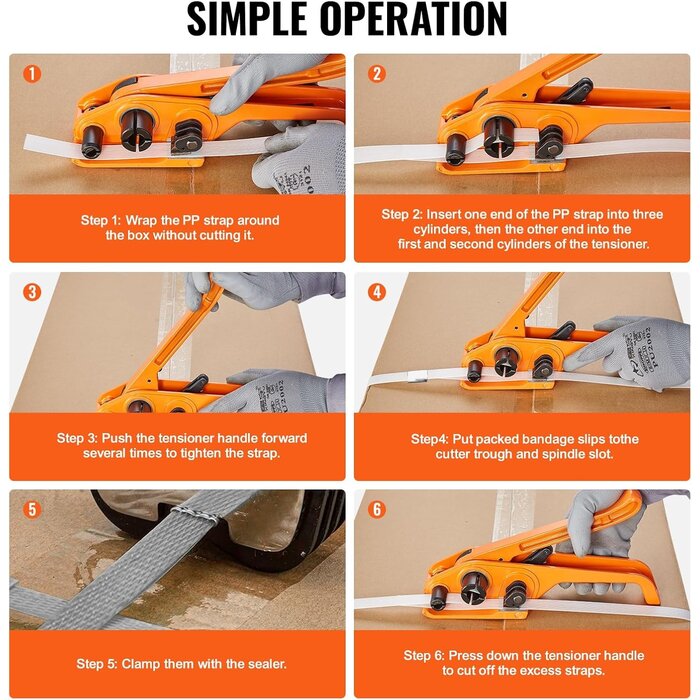 SIMPLE OPERATION

1

Step 1: Wrap the PP strap around the box without cutting it.

2

Step 2: Insert one end of the PP strap into three cylinders, then the other end into the first and second cylinders of the tensioner.

3

Step 3: Push the tensioner handle forward several times to tighten the strap.

4

Step4: Put packed bandage slips tothe cutter trough and spindle slot.

5

Step 5: Clamp them with the sealer.

6

Step 6: Press down the tensioner handle to cut off the excess straps.