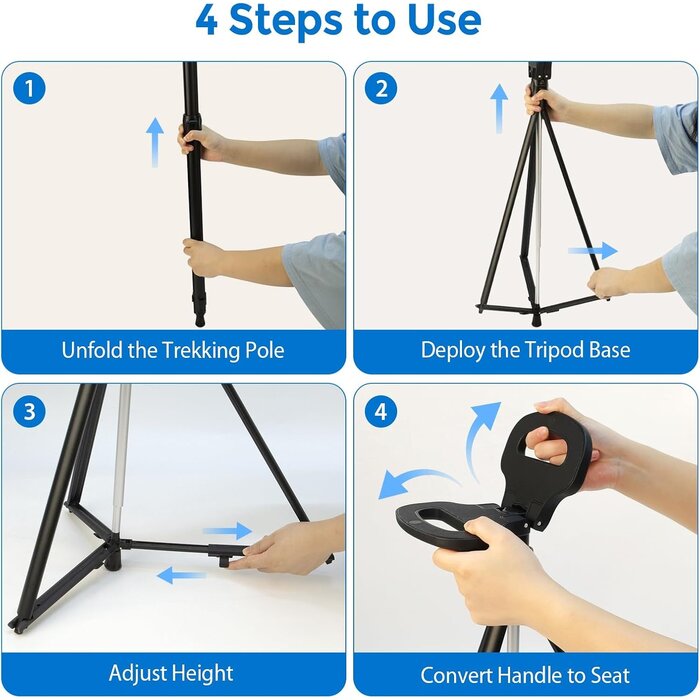 4 Steps to Use

1

Unfold the Trekking Pole

2

Deploy the Tripod Base

3

Adjust Height

4

Convert Handle to Seat