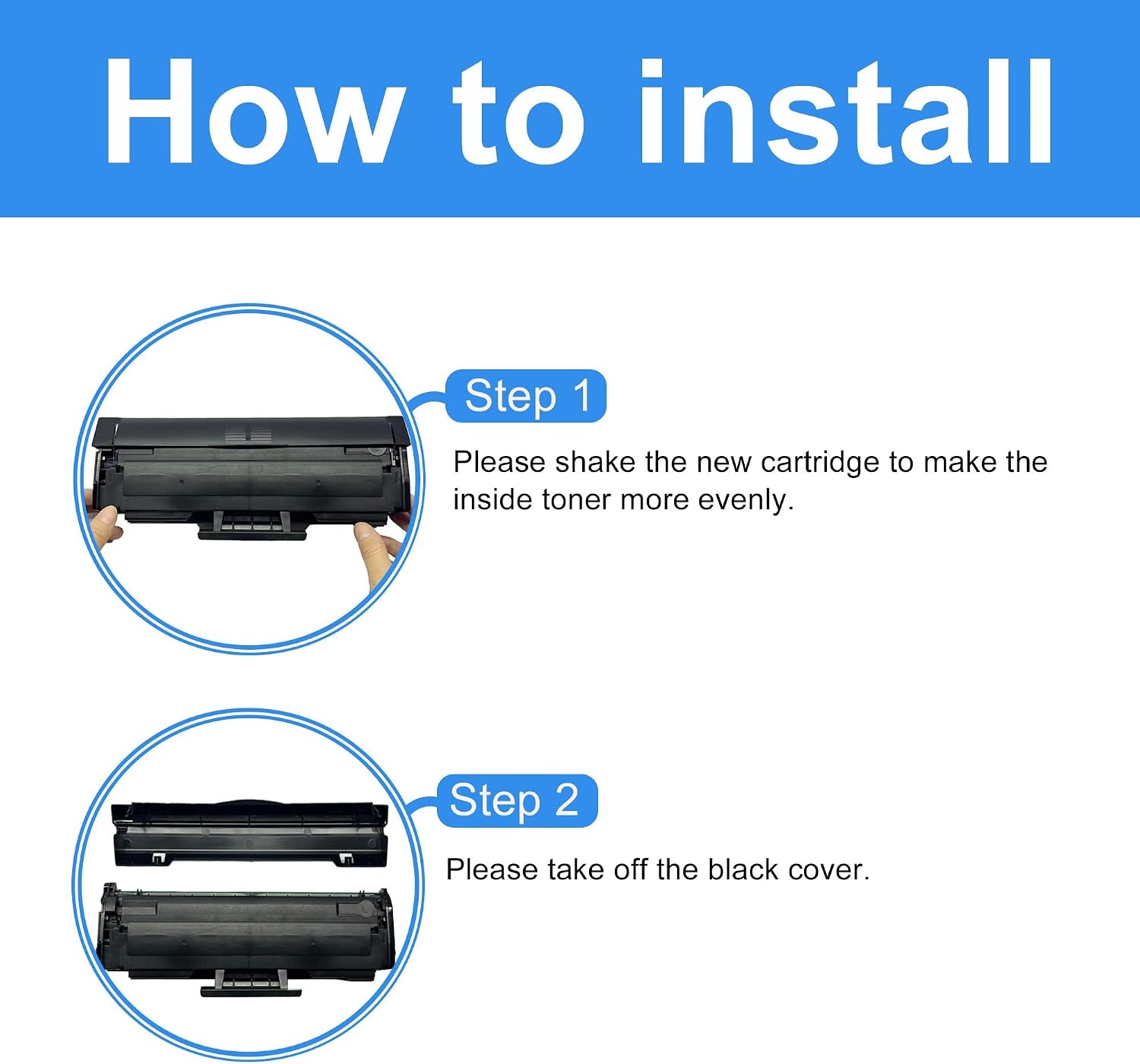 How to install

Step 1

Please shake the new cartridge to make the inside toner more evenly.

Step 2

Please take off the black cover.