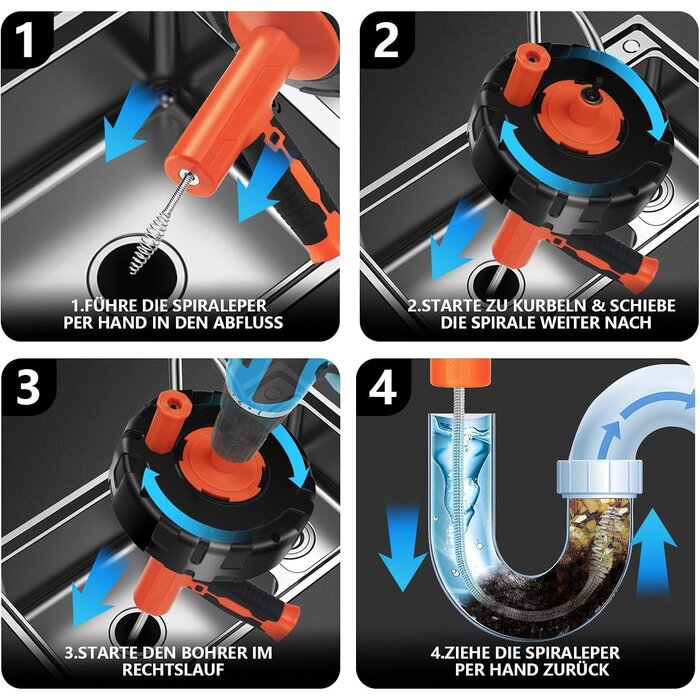 1

1.FÜHRE DIE SPIRALEPER PER HAND IN DEN ABFLUSS

2

2.STARTE ZU KURBELN & SCHIEBE DIE SPIRALE WEITER NACH

3

3.STARTE DEN BOHRER IM RECHTSLAUF

4

4.ZIEHE DIE SPIRALEPER PER HAND ZURÜCK