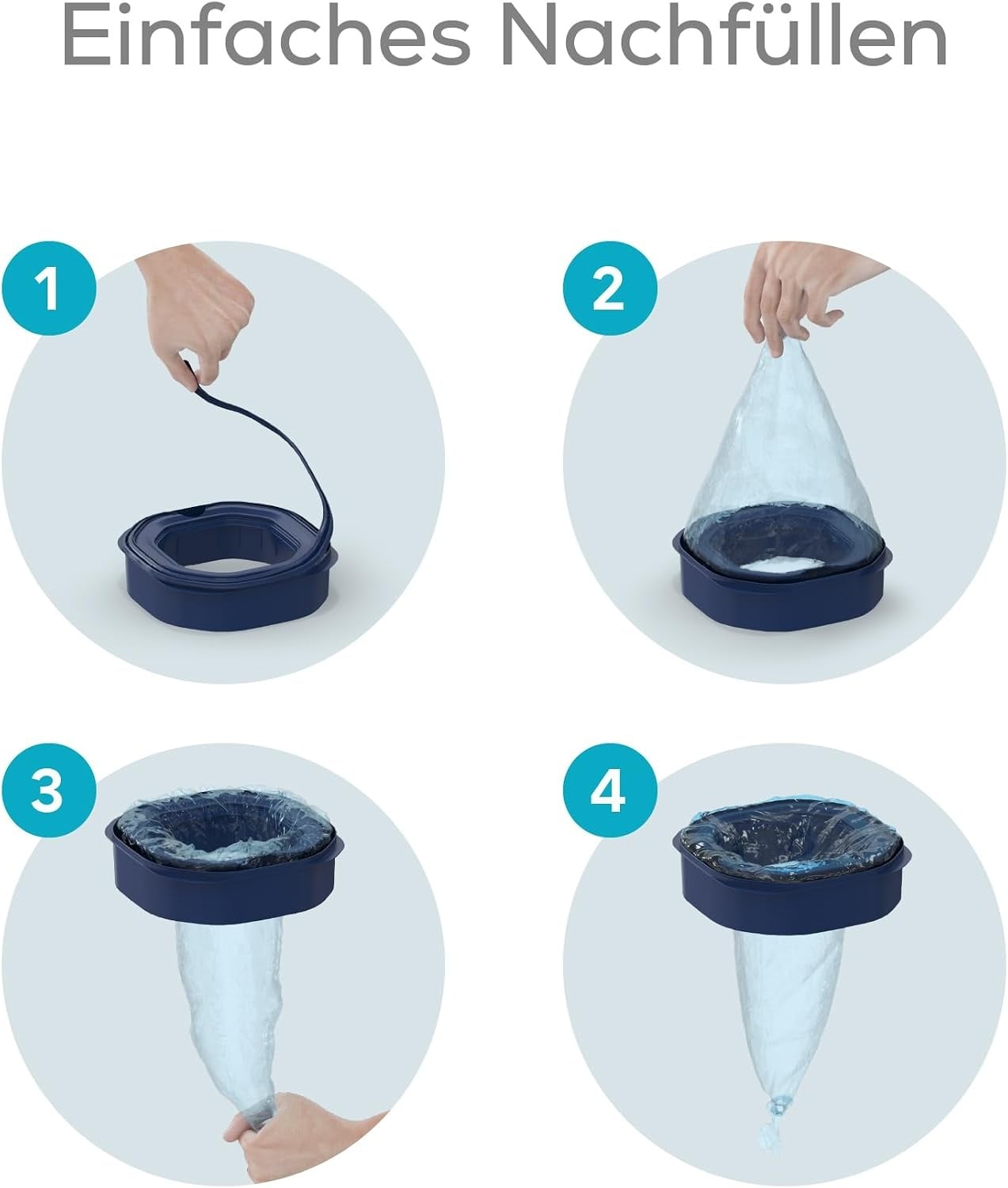 Einfaches Nachfüllen

1

2

3

4