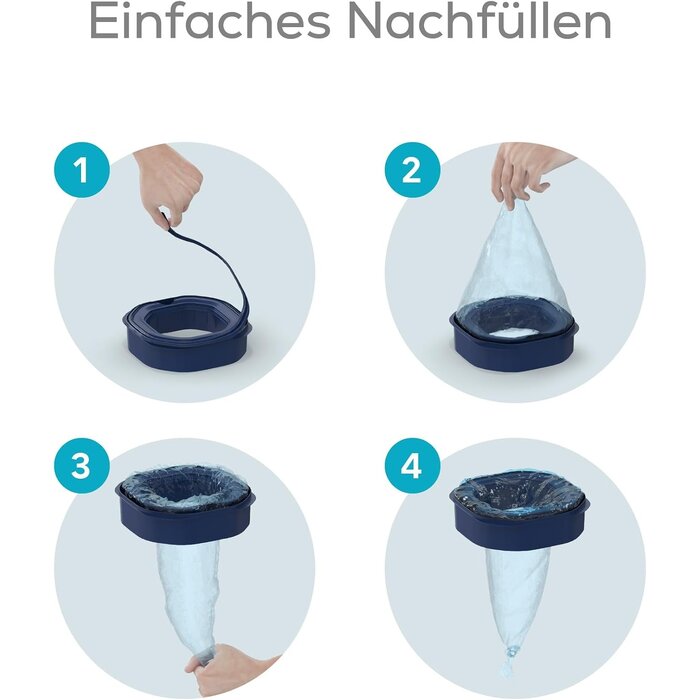 Einfaches Nachfüllen

1

2

3

4