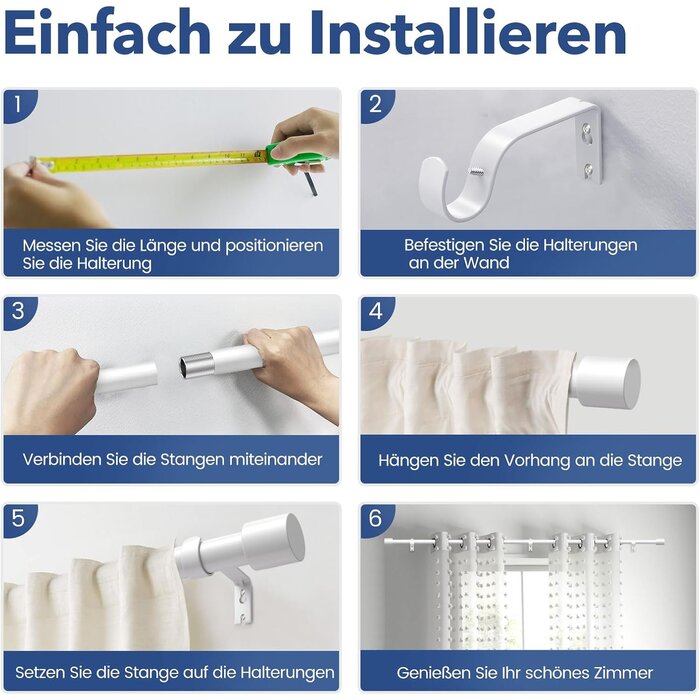 Einfach zu Installieren

1

Messen Sie die Länge und positionieren Sie die Halterung

2

Befestigen Sie die Halterungen an der Wand

3

Verbinden Sie die Stangen miteinander

4

Hängen Sie den Vorhang an die Stange

5

Setzen Sie die Stange auf die Halterungen

6

Genießen Sie Ihr schönes Zimmer