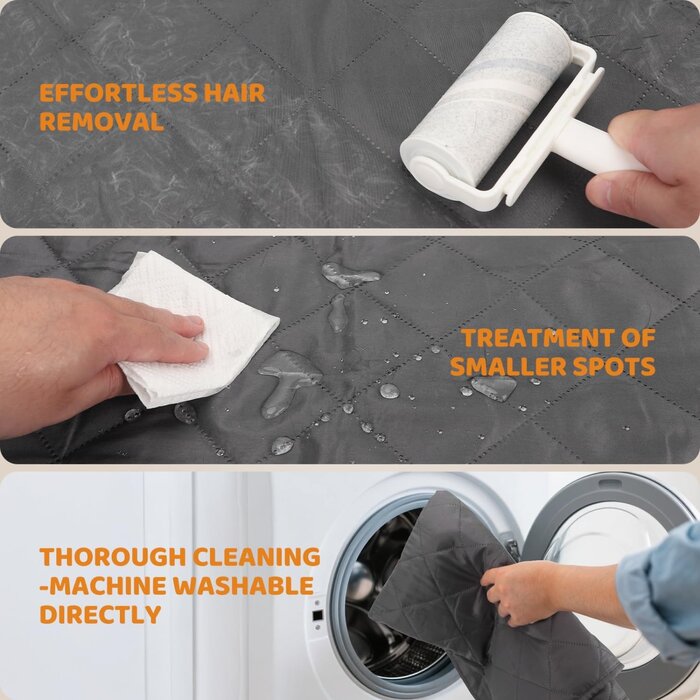 EFFORTLESS HAIR REMOVAL

TREATMENT OF SMALLER SPOTS

THOROUGH CLEANING -MACHINE WASHABLE DIRECTLY