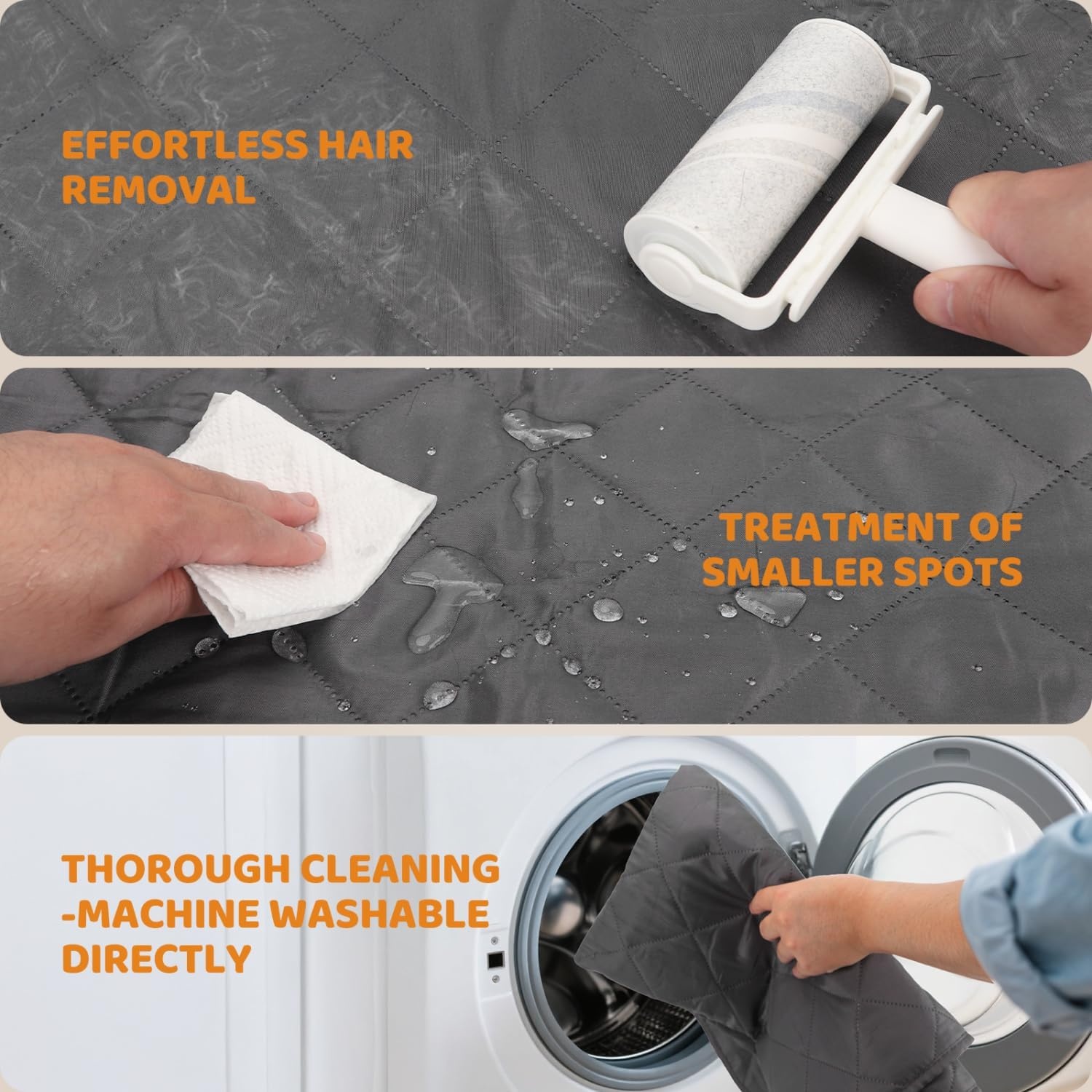 EFFORTLESS HAIR REMOVAL

TREATMENT OF SMALLER SPOTS

THOROUGH CLEANING -MACHINE WASHABLE DIRECTLY