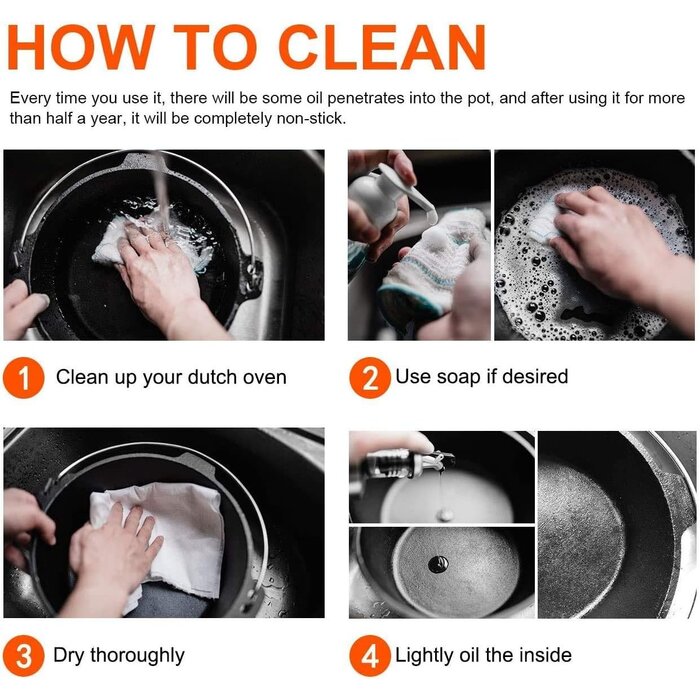 HOW TO CLEAN

Every time you use it, there will be some oil penetrates into the pot, and after using it for more than half a year, it will be completely non-stick.

1 Clean up your dutch oven

2 Use soap if desired

3 Dry thoroughly

4 Lightly oil the inside