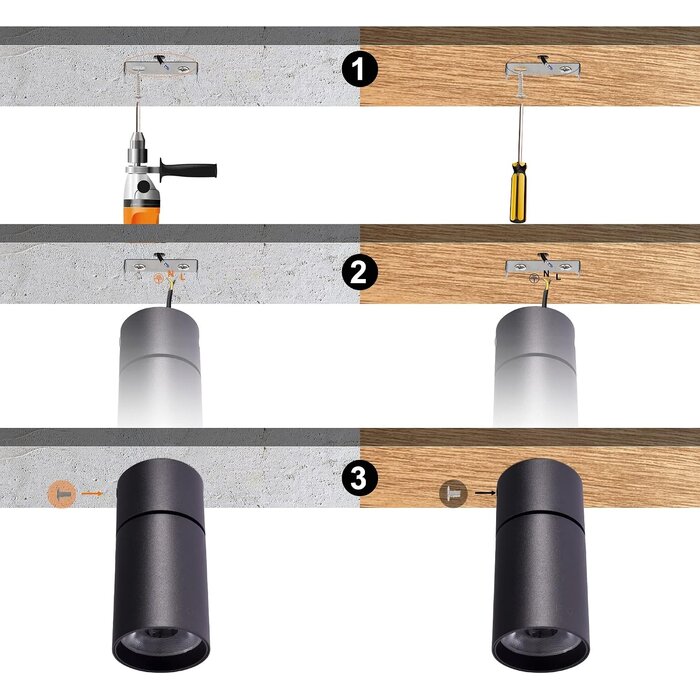 1

2

N L

N L

3