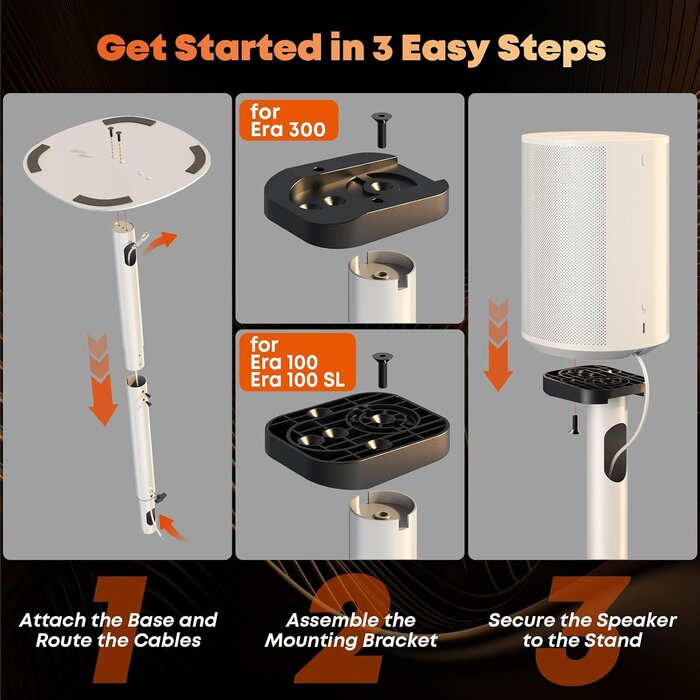 Get Started in 3 Easy Steps

for
Era 300

for
Era 100
Era 100 SL

1
Attach the Base and Route the Cables

2
Assemble the Mounting Bracket

3
Secure the Speaker to the Stand