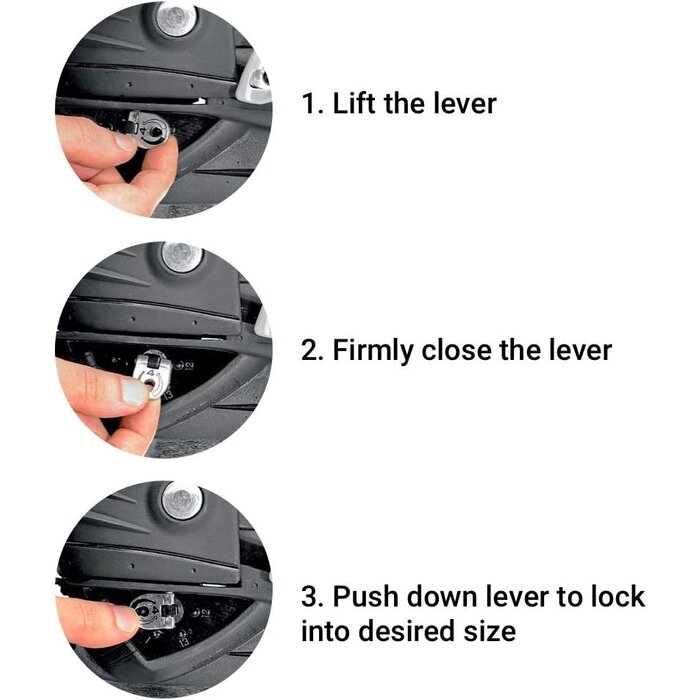 1. Lift the lever

2. Firmly close the lever

3. Push down lever to lock into desired size