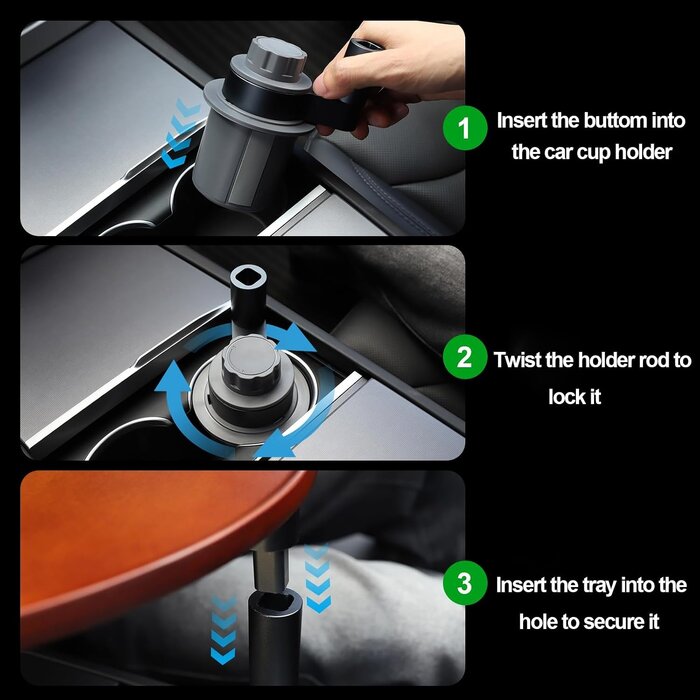 1 Insert the buttom into the car cup holder

2 Twist the holder rod to lock it

3 Insert the tray into the hole to secure it