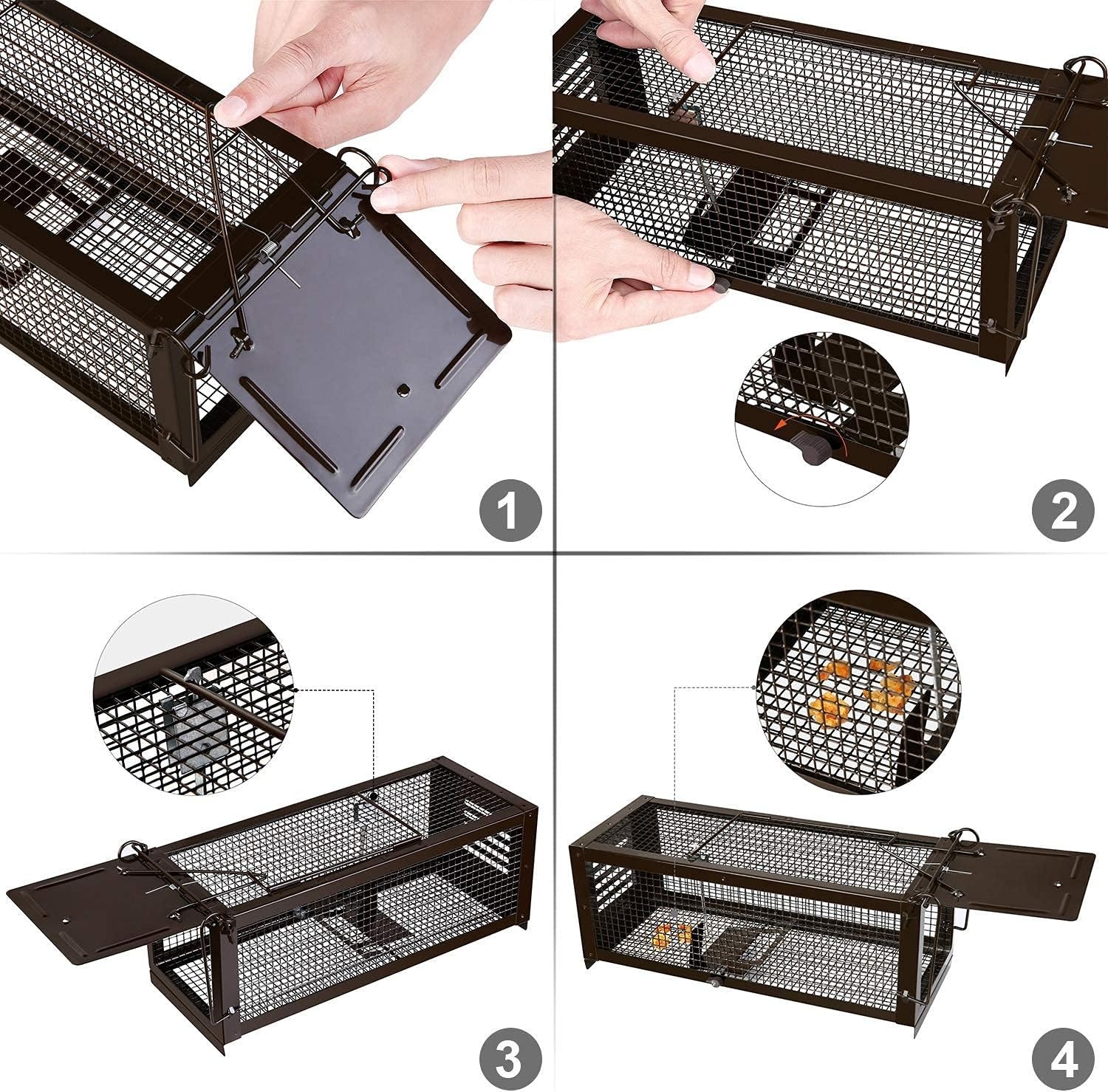 1

2

3

4