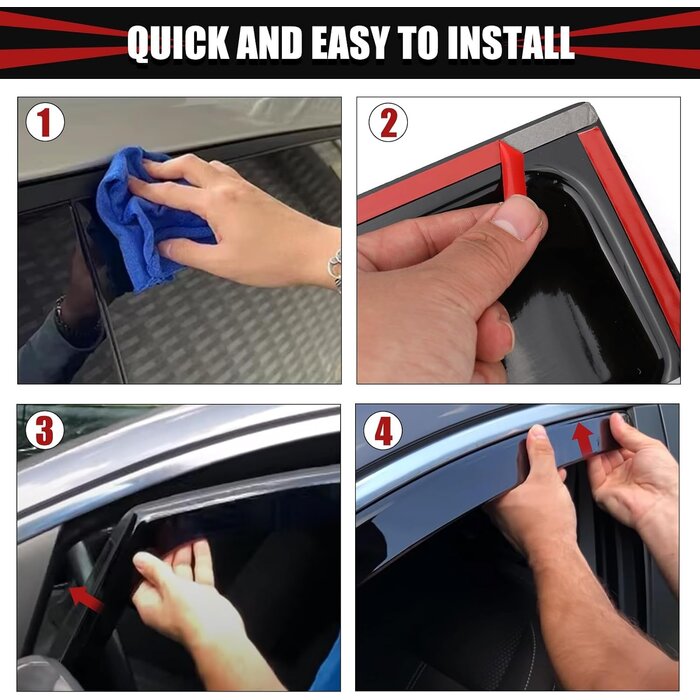 QUICK AND EASY TO INSTALL

1

2

3

4