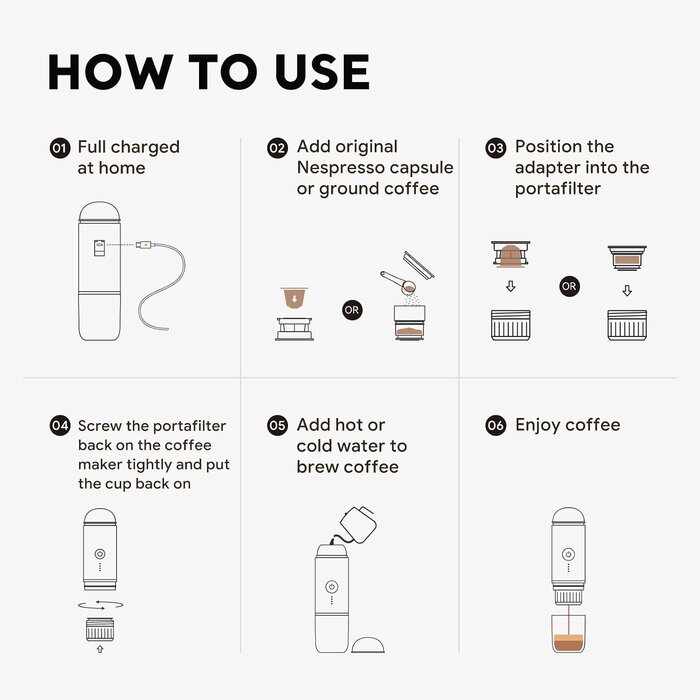 HOW TO USE

01 Full charged at home

02 Add original Nespresso capsule or ground coffee

OR

03 Position the adapter into the portafilter

OR

04 Screw the portafilter back on the coffee maker tightly and put the cup back on

05 Add hot or cold water to brew coffee

06 Enjoy coffee