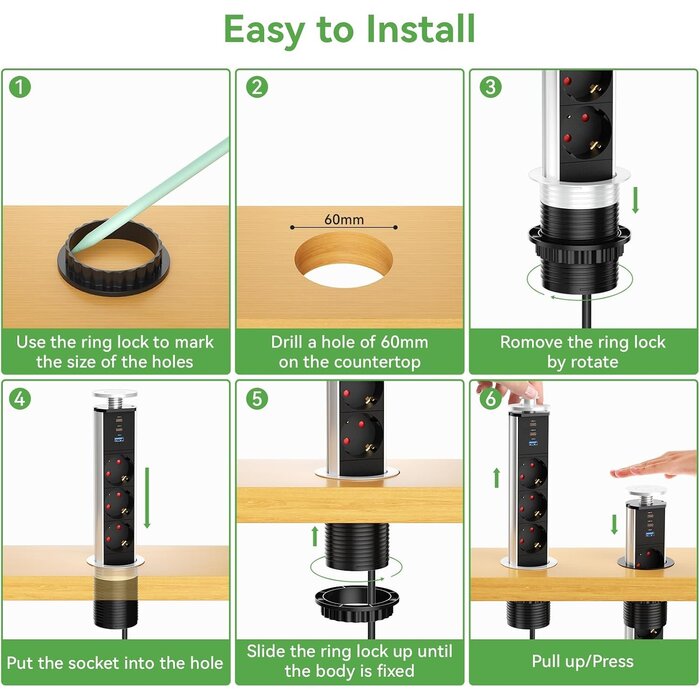 Easy to Install

1

Use the ring lock to mark the size of the holes

2

60mm

Drill a hole of 60mm on the countertop

3

Romove the ring lock by rotate

4

Put the socket into the hole

5

Slide the ring lock up until the body is fixed

6

Pull up/Press