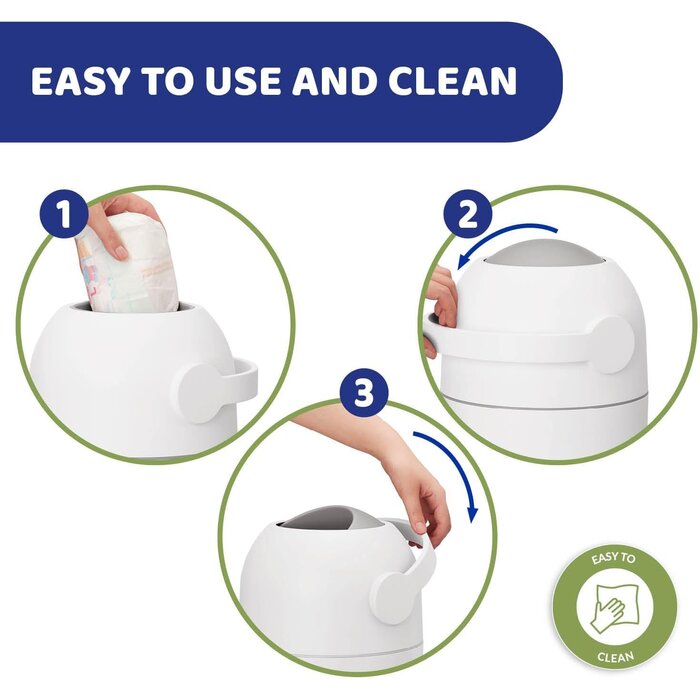 EASY TO USE AND CLEAN

1

2

3

EASY TO

CLEAN