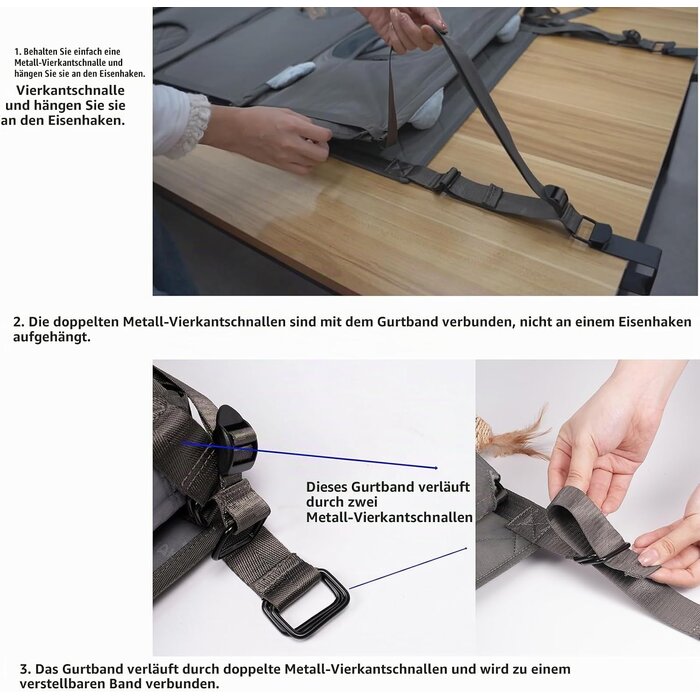 1. Behalten Sie einfach eine Metall-Vierkantschnalle und hängen Sie sie an den Eisenhaken.

Vierkantschnalle und hängen Sie sie an den Eisenhaken.

2. Die doppelten Metall-Vierkantschnallen sind mit dem Gurtband verbunden, nicht an einem Eisenhaken aufgehängt.

Dieses Gurtband verläuft durch zwei Metall-Vierkantschnallen

3. Das Gurtband verläuft durch doppelte Metall-Vierkantschnallen und wird zu einem verstellbaren Band verbunden.