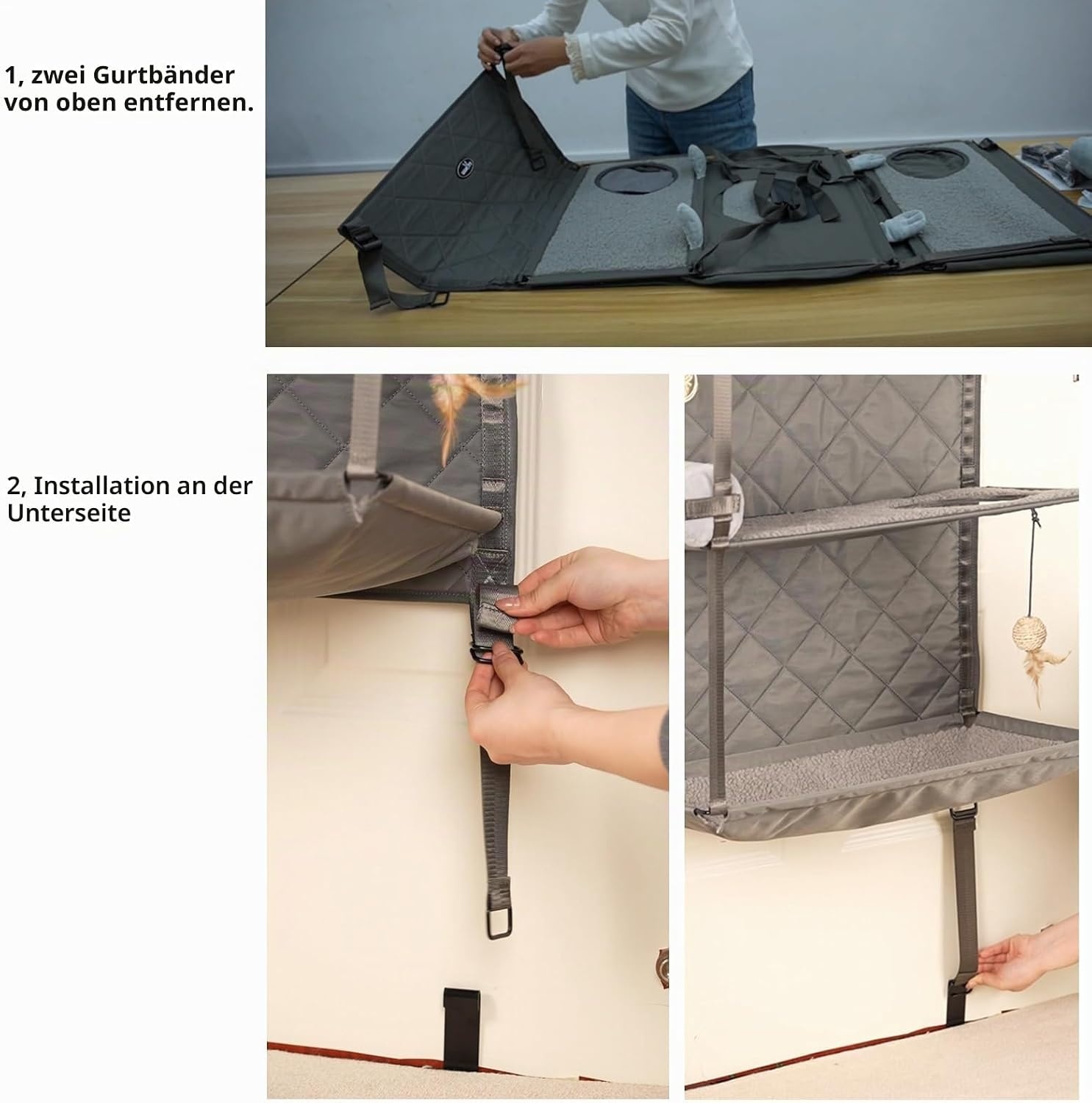 1, zwei Gurtbänder von oben entfernen.

2, Installation an der Unterseite