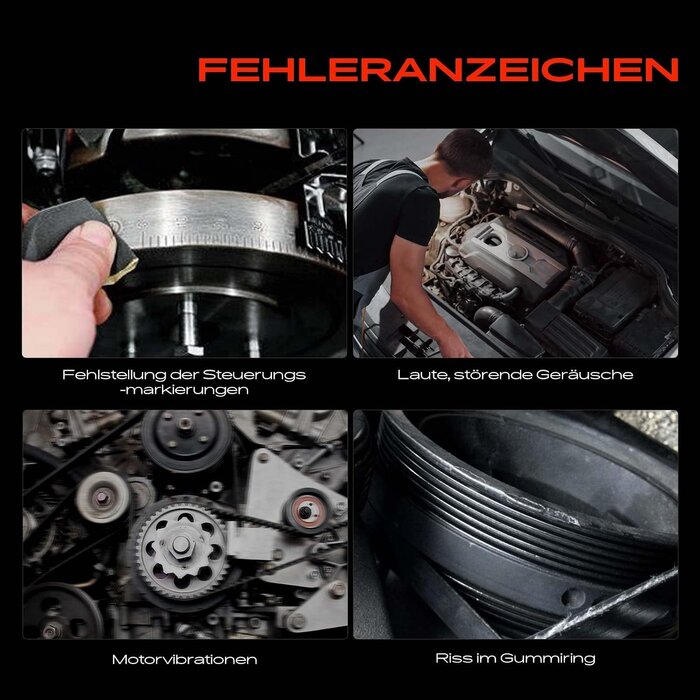 FEHLERANZEICHEN

Fehlstellung der Steuerungs -markierungen

Laute, störende Geräusche

Motorvibrationen

Riss im Gummiring