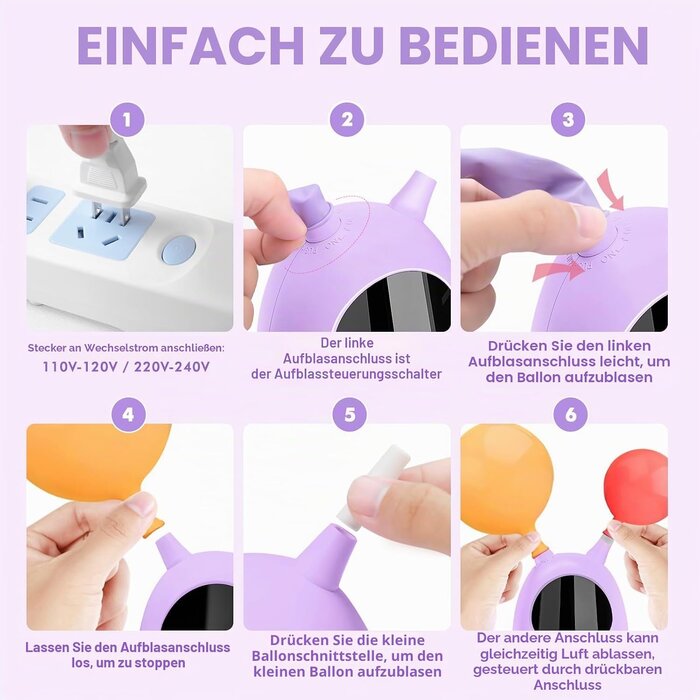 EINFACH ZU BEDIENEN

1

Stecker an Wechselstrom anschließen:

110V-120V / 220V-240V

2

Der linke Aufblasanschluss ist der Aufblassteuerungsschalter

3

Drücken Sie den linken Aufblasanschluss leicht, um den Ballon aufzublasen

4

Lassen Sie den Aufblasanschluss los, um zu stoppen

5

Drücken Sie die kleine Ballonschnittstelle, um den kleinen Ballon aufzublasen

6

Der andere Anschluss kann gleichzeitig Luft ablassen, gesteuert durch drückbaren Anschluss