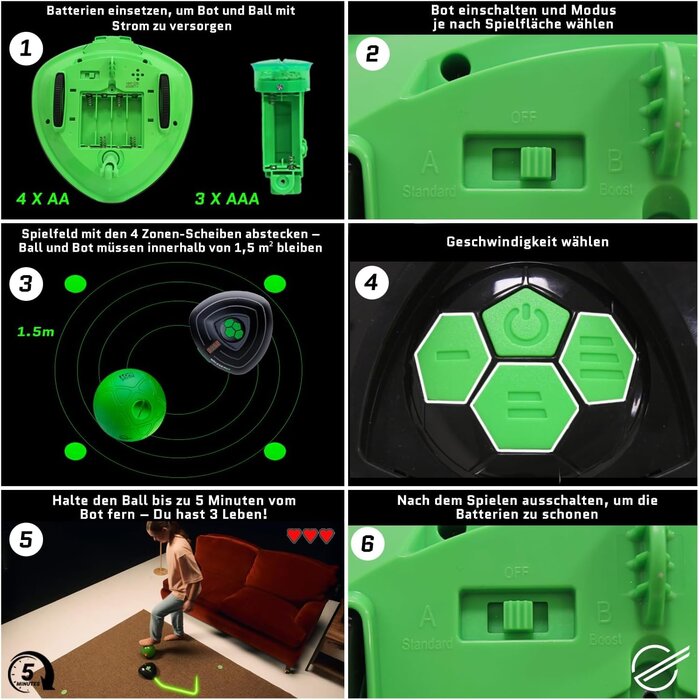 Batterien einsetzen, um Bot und Ball mit Strom zu versorgen

1

4 X AA

3 X AAA

Bot einschalten und Modus je nach Spielfläche wählen

2

OFF

A
Standard

B
Boost

Spielfeld mit den 4 Zonen-Scheiben abstecken – Ball und Bot müssen innerhalb von 1,5 m² bleiben

3

1.5m

Geschwindigkeit wählen

4

Halte den Ball bis zu 5 Minuten vom Bot fern – Du hast 3 Leben!

5

5
MINUTES

Nach dem Spielen ausschalten, um die Batterien zu schonen

6

OFF

A
Standard

B
Boost