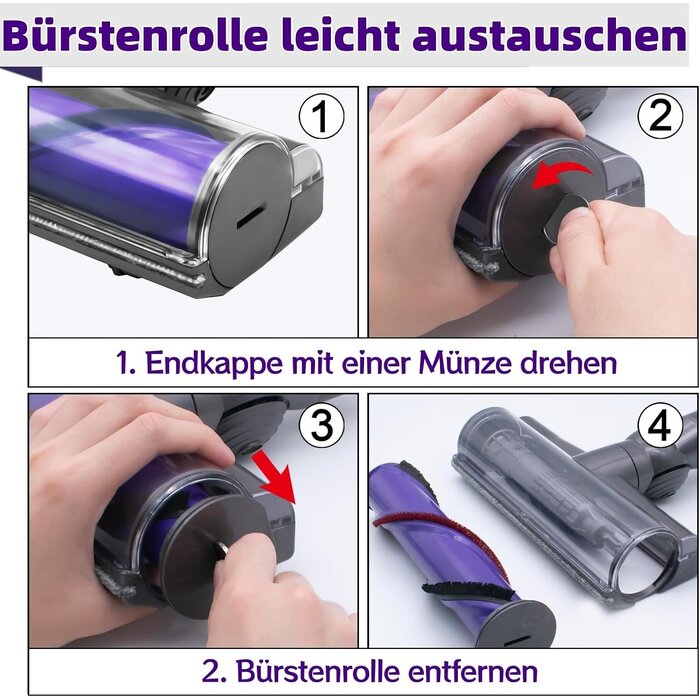 Bürstenrolle leicht austauschen

1

2

1. Endkappe mit einer Münze drehen

3

4

2. Bürstenrolle entfernen