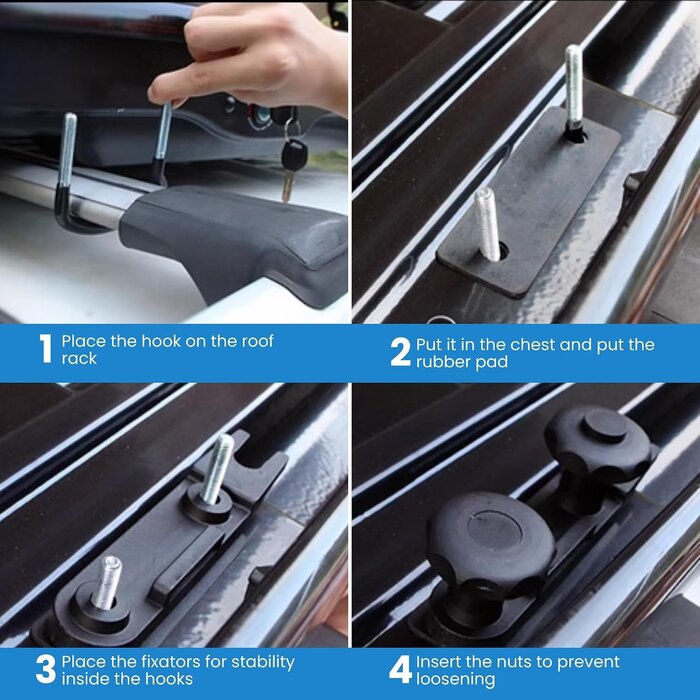 1 Place the hook on the roof rack

2 Put it in the chest and put the rubber pad

3 Place the fixators for stability inside the hooks

4 Insert the nuts to prevent loosening