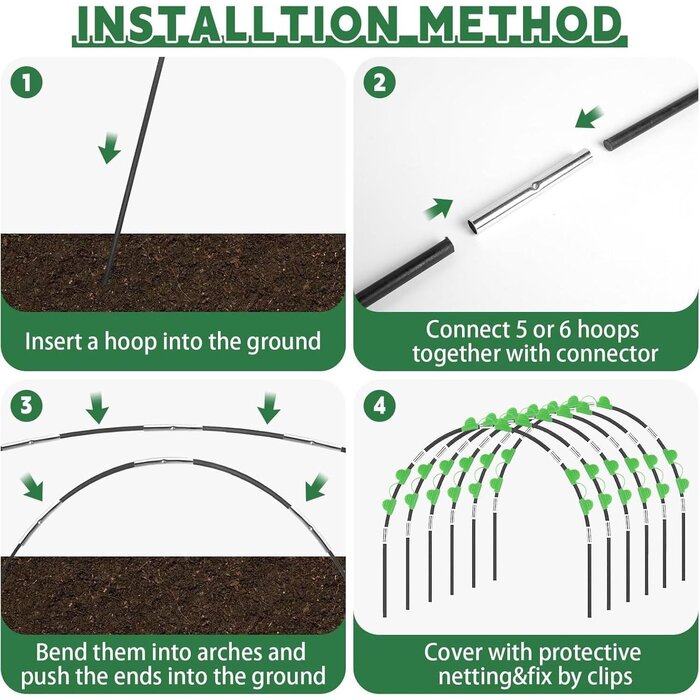 INSTALLTION METHOD

1

Insert a hoop into the ground

2

Connect 5 or 6 hoops together with connector

3

Bend them into arches and push the ends into the ground

4

Cover with protective netting&fix by clips